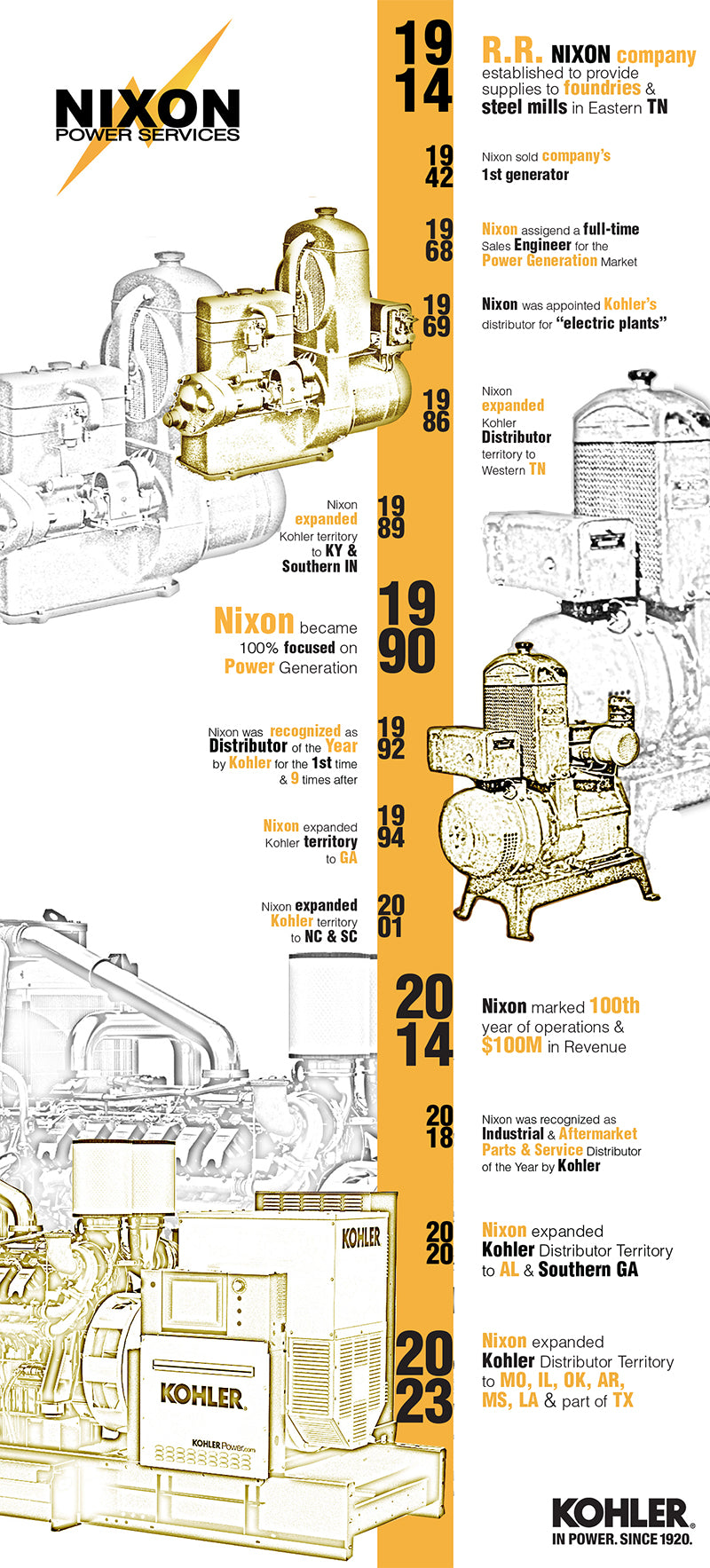 NIXON
POWER SERVICES

1914
R.R. NIXON company established to provide supplies to foundries & steel mills in Eastern TN

1942
Nixon sold company's 1st generator

1968
Nixon assigend a full-time Sales Engineer for the Power Generation Market

1969
Nixon was appointed Kohler's distributor for "electric plants"

1986
Nixon expanded Kohler Distributor territory to Western TN

1989
Nixon expanded Kohler territory to KY & Southern IN

1990
Nixon became 100% focused on Power Generation

1992
Nixon was recognized as Distributor of the Year by Kohler for the 1st time & 9 times after

1994
Nixon expanded Kohler territory to GA

2001
Nixon expanded Kohler territory to NC & SC

2014
Nixon marked 100th year of operations & $100M in Revenue

2018
Nixon was recognized as Industrial & Aftermarket Parts & Service Distributor of the Year by Kohler

2020
Nixon expanded Kohler Distributor Territory to AL & Southern GA

2023
Nixon expanded Kohler Distributor Territory to MO, IL, OK, AR, MS, LA & part of TX

KOHLER
KOHLER
KOHLERPower.com

KOHLER.
IN POWER. SINCE 1920.